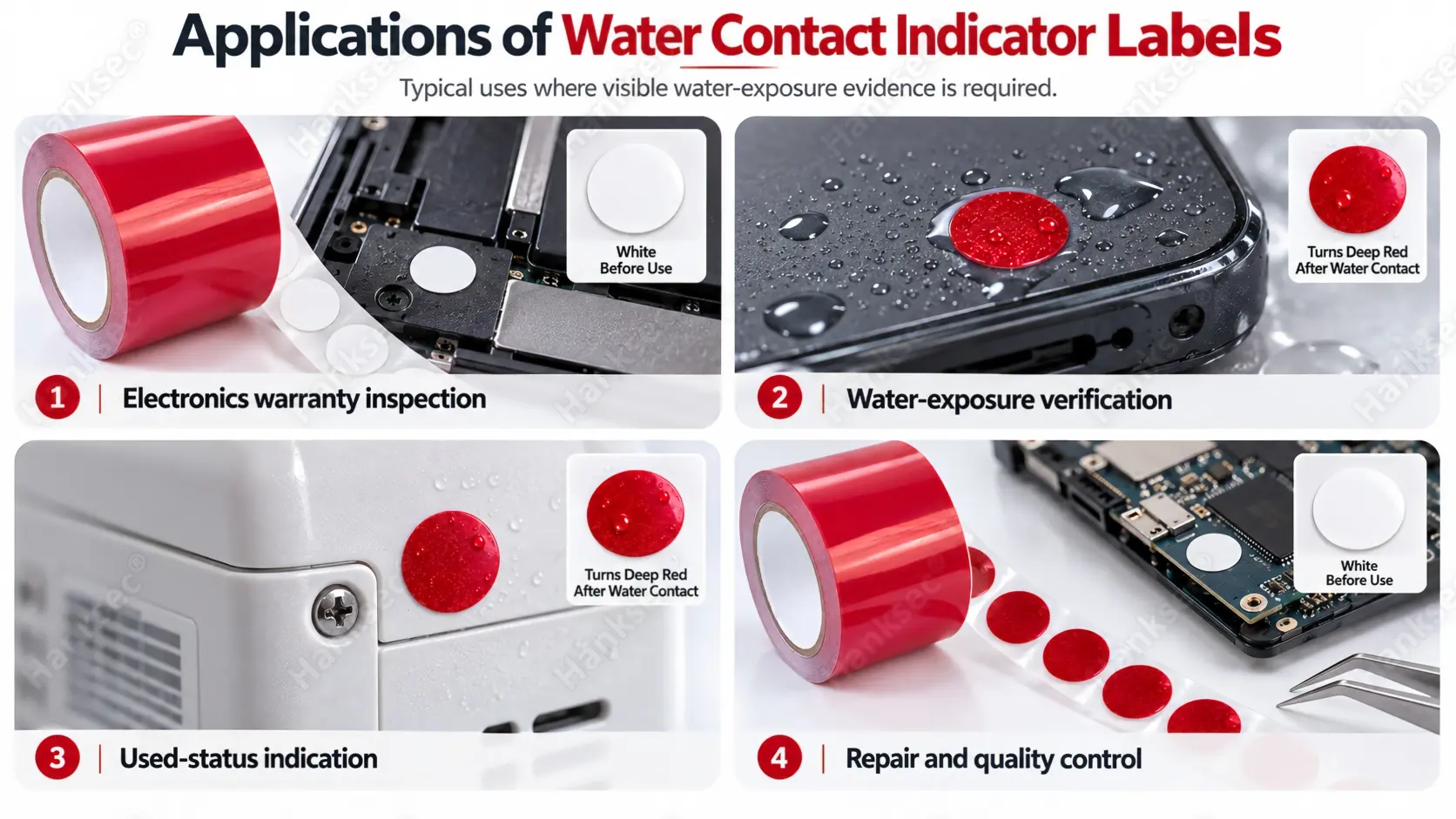 Applications of Water Contact Indicator Labels

Typical uses where visible water-exposure evidence is required.

White
Before Use

1 | Electronics warranty inspection

Turns Deep Red
After Water Contact

2 | Water-exposure verification

Turns Deep Red
After Water Contact

3 | Used-status indication

White
Before Use

4 | Repair and quality control

Hanksec®